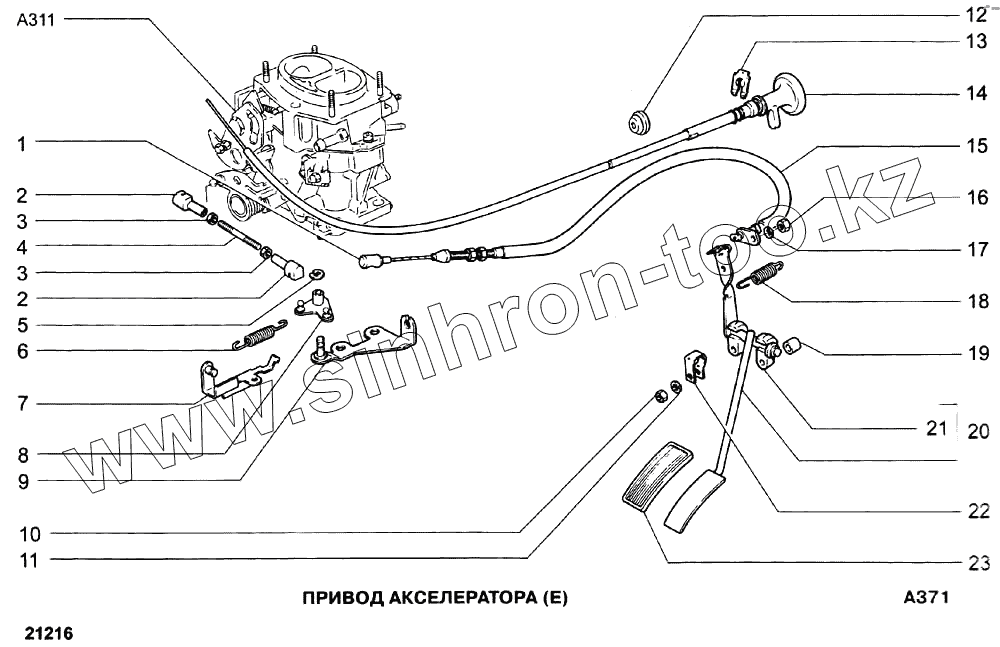 A311

1
2
3
4
3
2
5
6
7
8
9
10
11

12
13
14
15
16
17
18
19
21 20
22
23

www.sinhron-too.kz

ПРИВОД АКСЕЛЕРАТОРА (Е)

A371

21216